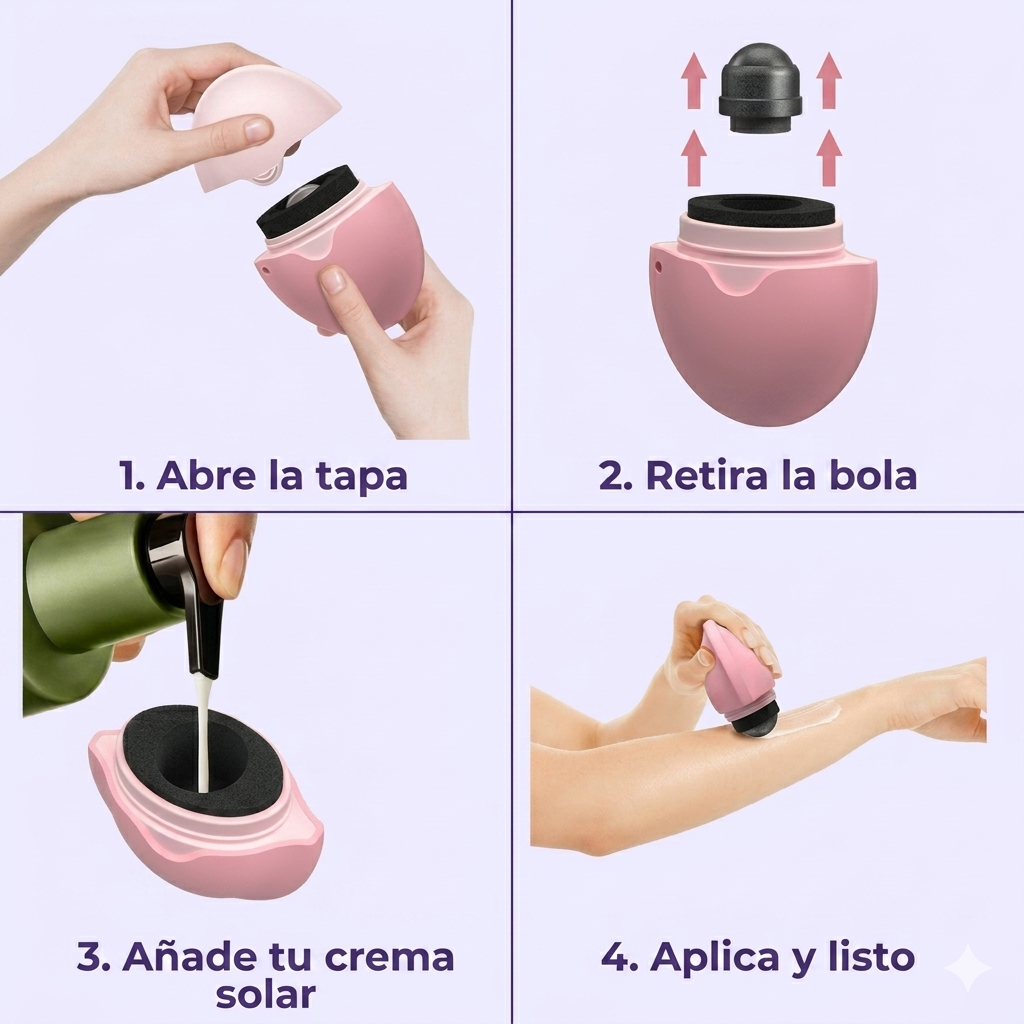 1. Abre la tapa

2. Retira la bola

3. Añade tu crema solar

4. Aplica y listo